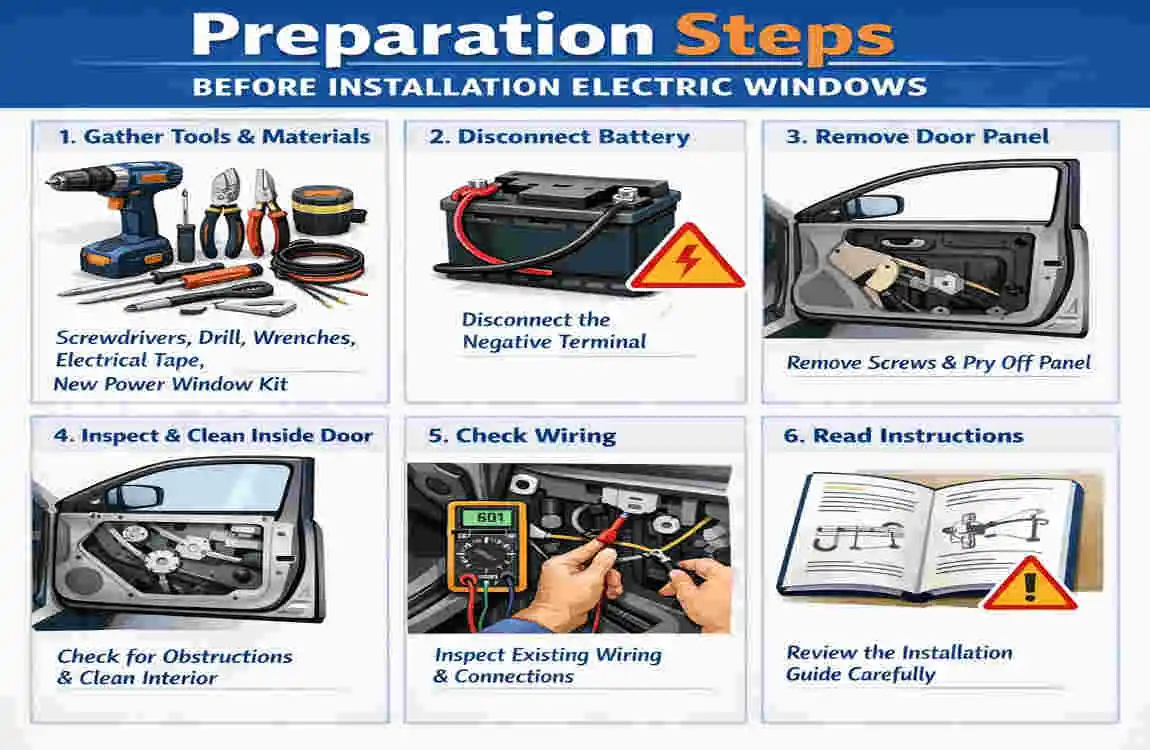 Preparation Steps
BEFORE INSTALLATION ELECTRIC WINDOWS

1. Gather Tools & Materials
Screwdrivers, Drill, Wrenches, Electrical Tape, New Power Window Kit

2. Disconnect Battery
Disconnect the Negative Terminal

3. Remove Door Panel
Remove Screws & Pry Off Panel

4. Inspect & Clean Inside Door
Check for Obstructions & Clean Interior

5. Check Wiring
601
Inspect Existing Wiring & Connections

6. Read Instructions
Review the Installation Guide Carefully