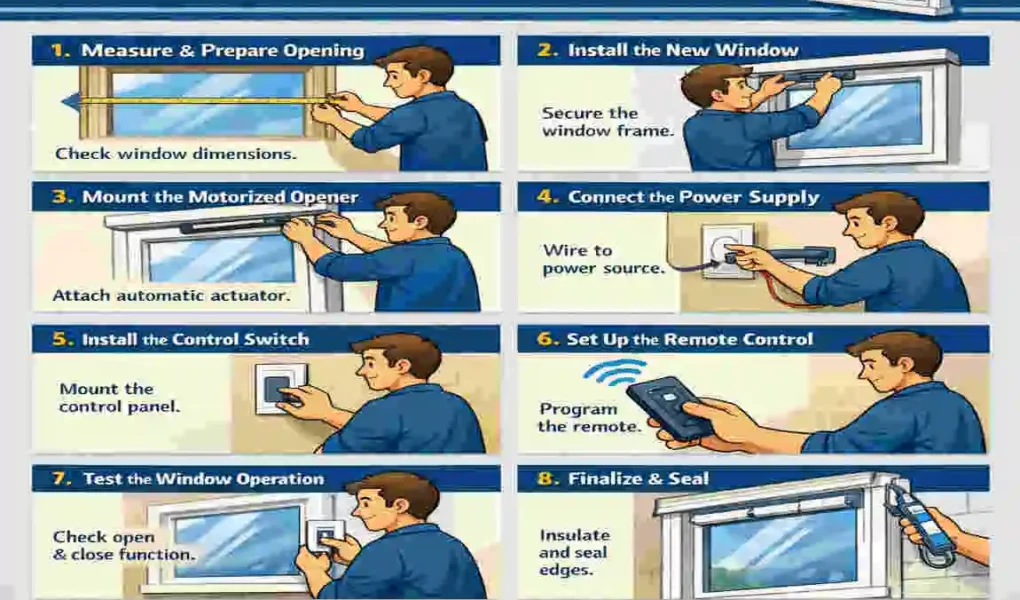 1. Measure & Prepare Opening

Check window dimensions.

2. Install the New Window

Secure the window frame.

3. Mount the Motorized Opener

Attach automatic actuator.

4. Connect the Power Supply

Wire to power source.

5. Install the Control Switch

Mount the control panel.

6. Set Up the Remote Control

Program the remote.

7. Test the Window Operation

Check open & close function.

8. Finalize & Seal

Insulate and seal edges.