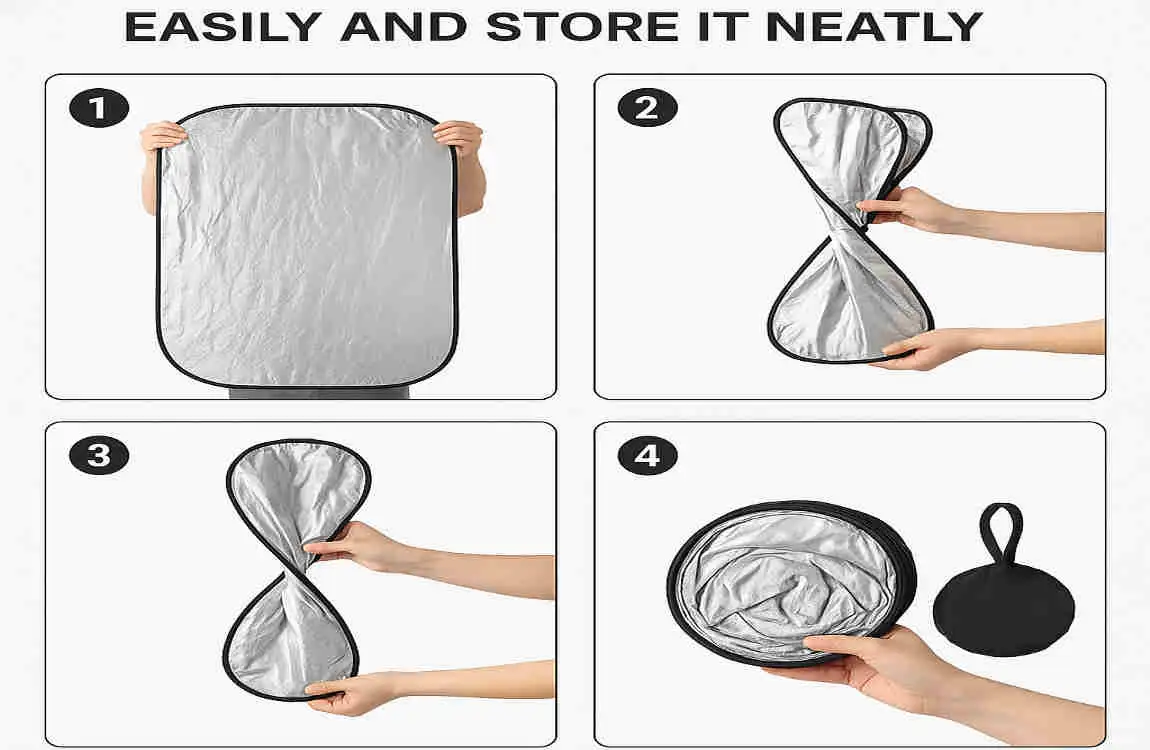 EASILY AND STORE IT NEATLY

1

2

3

4